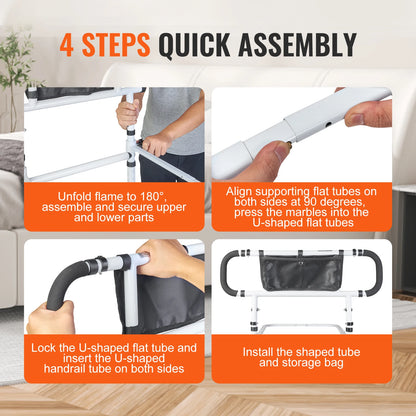 4 STEPS QUICK ASSEMBLY

Unfold flame to 180°, assemble and secure upper and lower parts

Align supporting flat tubes on both sides at 90 degrees, press the marbles into the U-shaped flat tubes

Lock the U-shaped flat tube and insert the U-shaped handrail tube on both sides

Install the shaped tube and storage bag